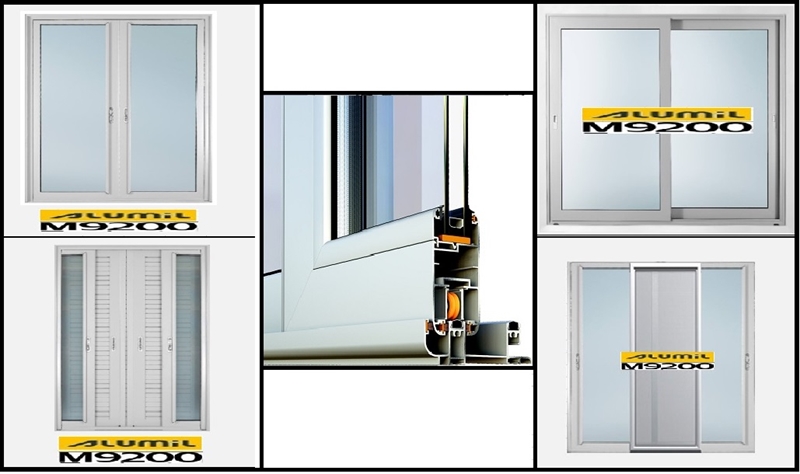 ALUMIL
M9200

ALUMIL
M9200

ALUMIL
M9200

ALUMIL
M9200